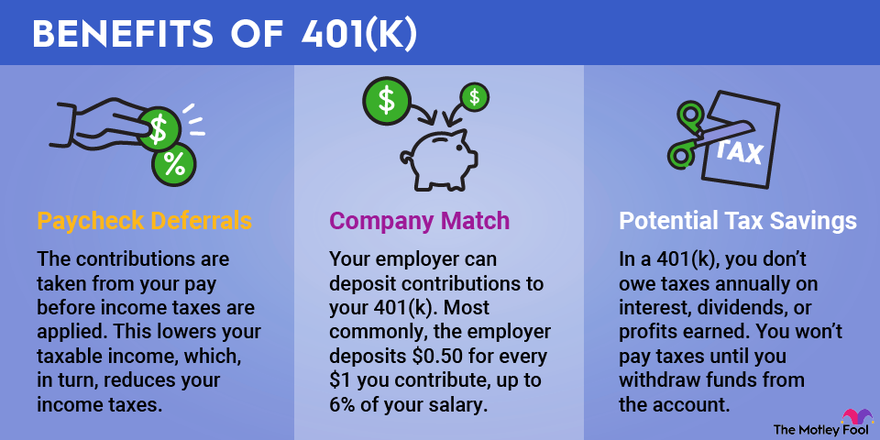 BENEFITS OF 401(K)

$

%

Paycheck Deferrals

The contributions are taken from your pay before income taxes are applied. This lowers your taxable income, which, in turn, reduces your income taxes.

$

$

Company Match

Your employer can deposit contributions to your 401(k). Most commonly, the employer deposits \$0.50 for every \$1 you contribute, up to 6% of your salary.

TAX

Potential Tax Savings

In a 401(k), you don't owe taxes annually on interest, dividends, or profits earned. You won't pay taxes until you withdraw funds from the account.

The Motley Fool