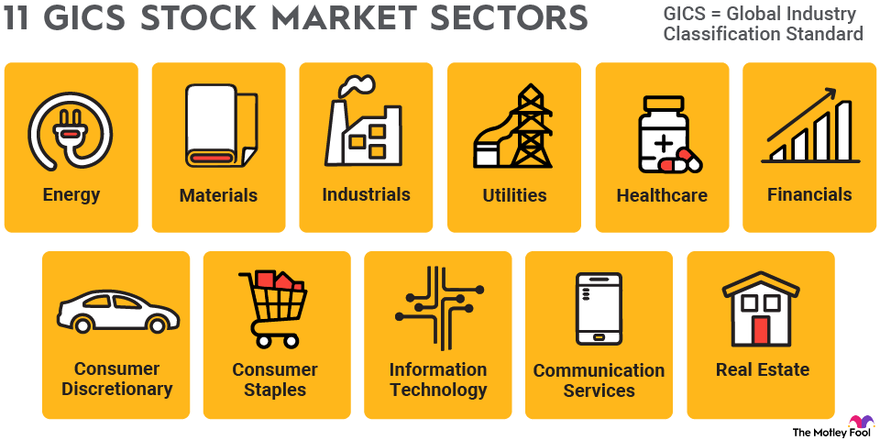 11 GICS STOCK MARKET SECTORS

GICS = Global Industry Classification Standard

Energy

Materials

Industrials

Utilities

Healthcare

Financials

Consumer Discretionary

Consumer Staples

Information Technology

Communication Services

Real Estate

The Motley Fool