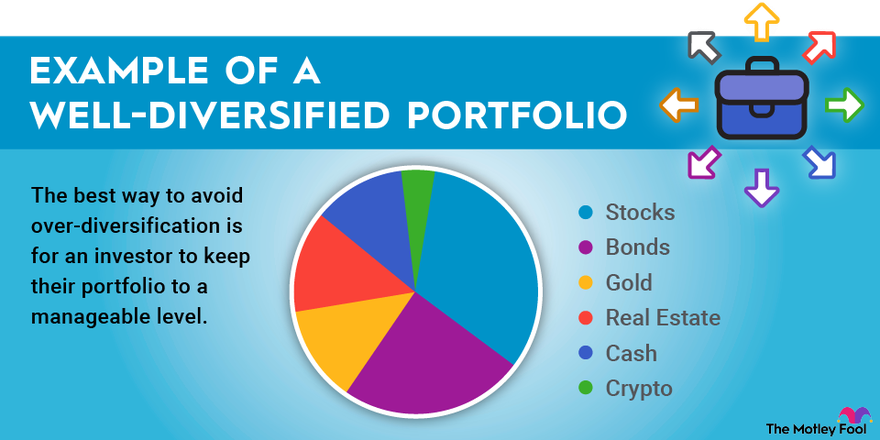 EXAMPLE OF A WELL-DIVERSIFIED PORTFOLIO

The best way to avoid over-diversification is for an investor to keep their portfolio to a manageable level.

Stocks
Bonds
Gold
Real Estate
Cash
Crypto

The Motley Fool