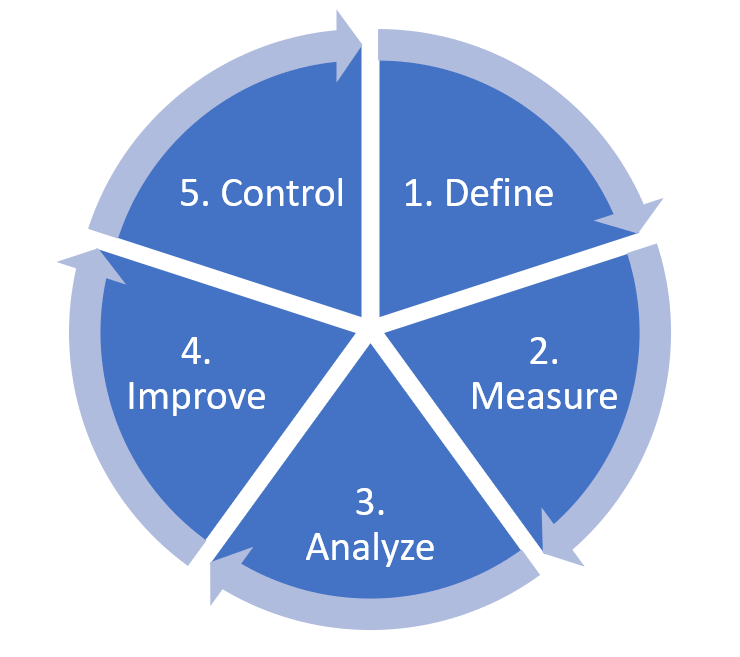 1. Define

2. Measure

3. Analyze

4. Improve

5. Control