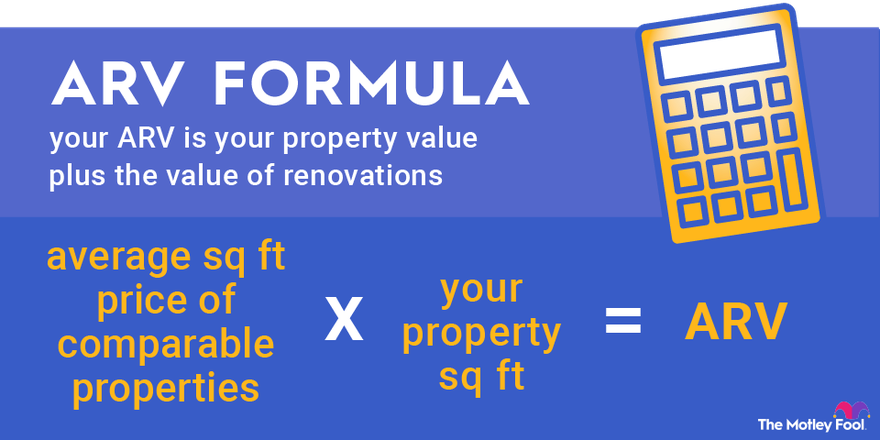 ARV FORMULA

your ARV is your property value plus the value of renovations

average sq ft price of comparable properties X your property sq ft = ARV

The Motley Fool.