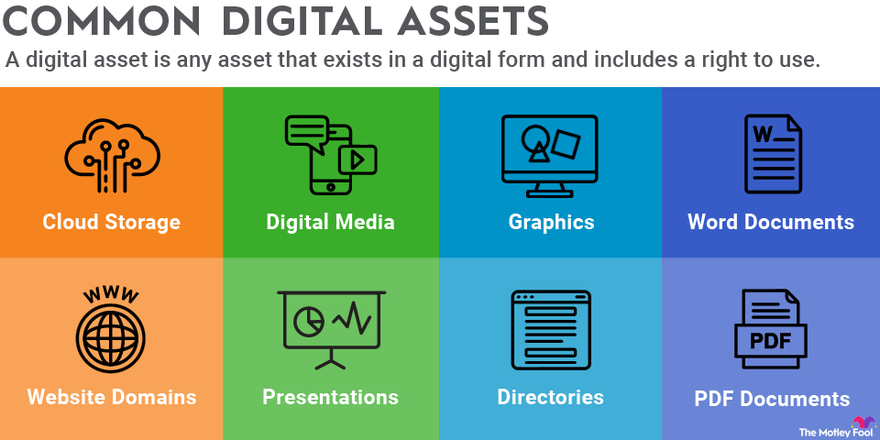 COMMON DIGITAL ASSETS

A digital asset is any asset that exists in a digital form and includes a right to use.

Cloud Storage

Digital Media

Graphics

W

Word Documents

WWW

Website Domains

Presentations

Directories

PDF

PDF Documents

The Motley Fool