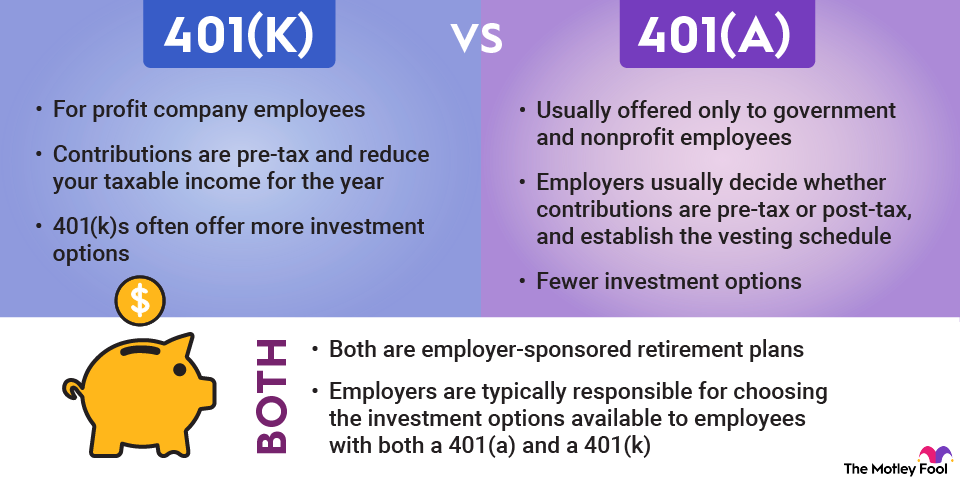 401(K)

VS

401(A)

• For profit company employees

• Contributions are pre-tax and reduce your taxable income for the year

• 401(k)s often offer more investment options

• Usually offered only to government and nonprofit employees

• Employers usually decide whether contributions are pre-tax or post-tax, and establish the vesting schedule

• Fewer investment options

$

BOTH

• Both are employer-sponsored retirement plans

• Employers are typically responsible for choosing the investment options available to employees with both a 401(a) and a 401(k)

The Motley Fool