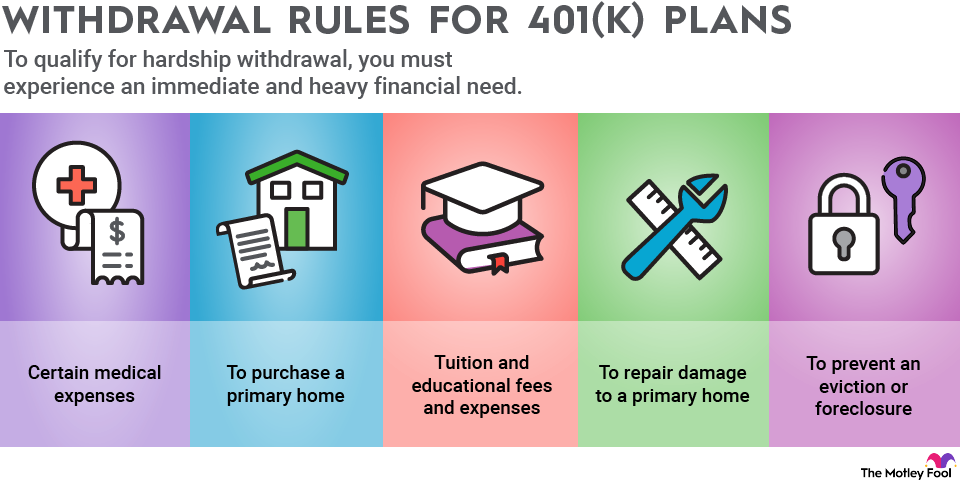 WITHDRAWAL RULES FOR 401(K) PLANS

To qualify for hardship withdrawal, you must experience an immediate and heavy financial need.

$

Certain medical expenses

To purchase a primary home

Tuition and educational fees and expenses

To repair damage to a primary home

To prevent an eviction or foreclosure

The Motley Fool