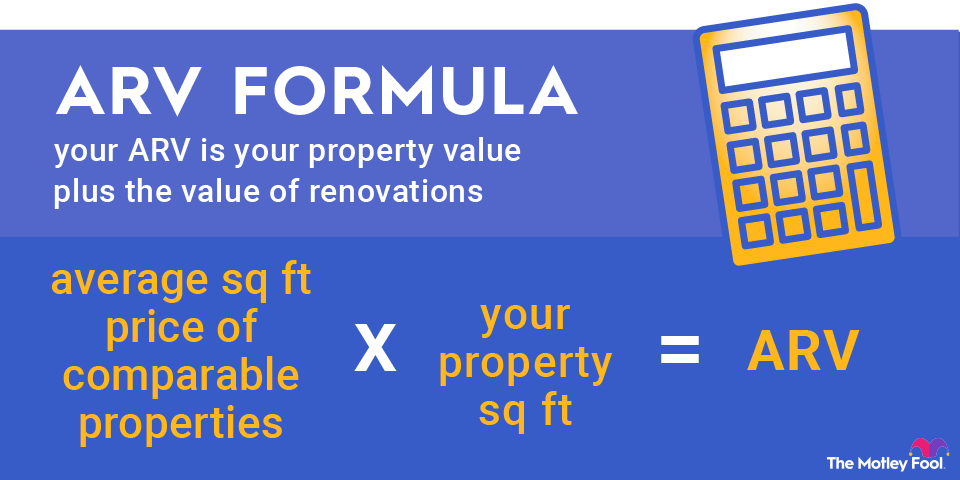 ARV FORMULA

your ARV is your property value plus the value of renovations

average sq ft price of comparable properties X your property sq ft = ARV

The Motley Fool.