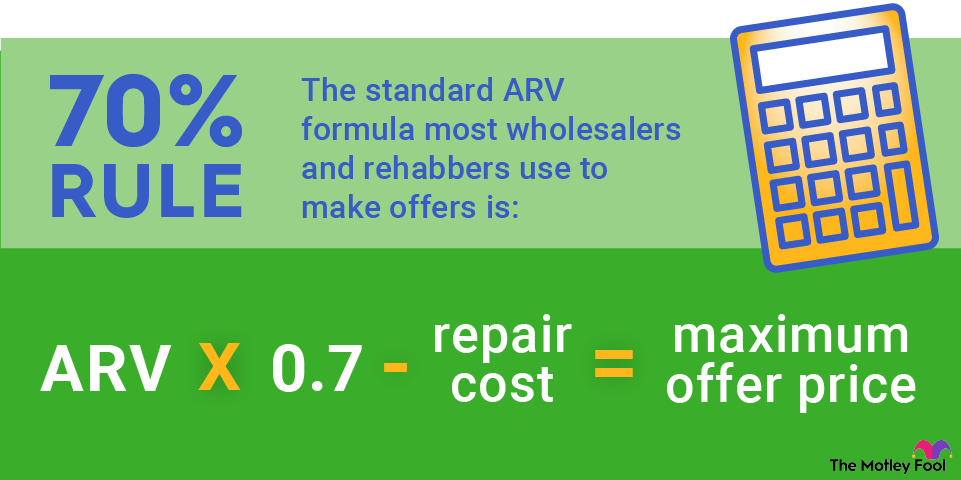 70% RULE

The standard ARV formula most wholesalers and rehabbers use to make offers is:

ARV X 0.7 - repair cost = maximum offer price

The Motley Fool