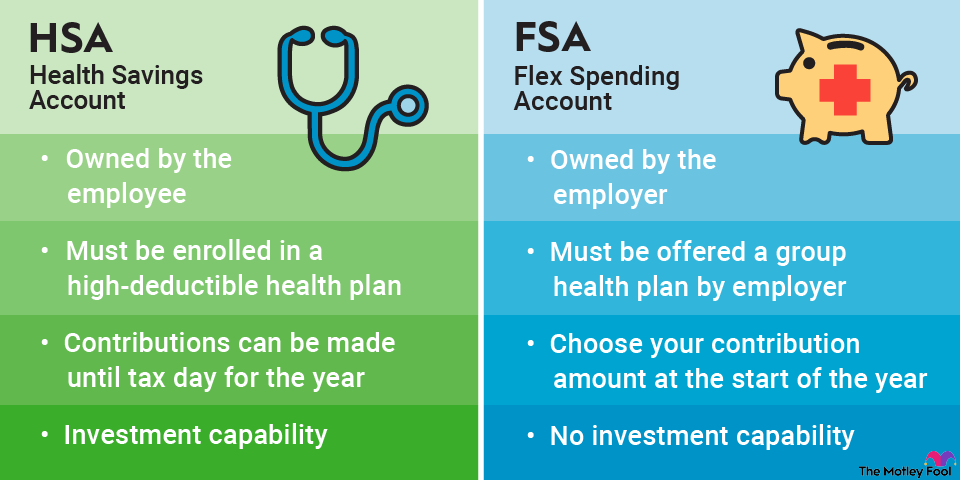 HSA
Health Savings Account

• Owned by the employee

• Must be enrolled in a high-deductible health plan

• Contributions can be made until tax day for the year

• Investment capability

FSA
Flex Spending Account

• Owned by the employer

• Must be offered a group health plan by employer

• Choose your contribution amount at the start of the year

• No investment capability

The Motley Fool