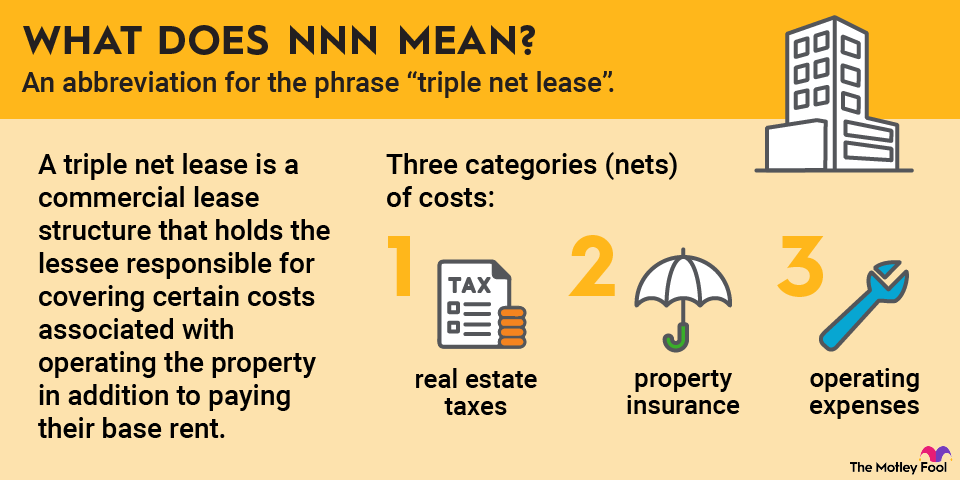 WHAT DOES NNN MEAN?
An abbreviation for the phrase “triple net lease”.

A triple net lease is a commercial lease structure that holds the lessee responsible for covering certain costs associated with operating the property in addition to paying their base rent.

Three categories (nets) of costs:

1
TAX
real estate taxes

2
property insurance

3
operating expenses

The Motley Fool