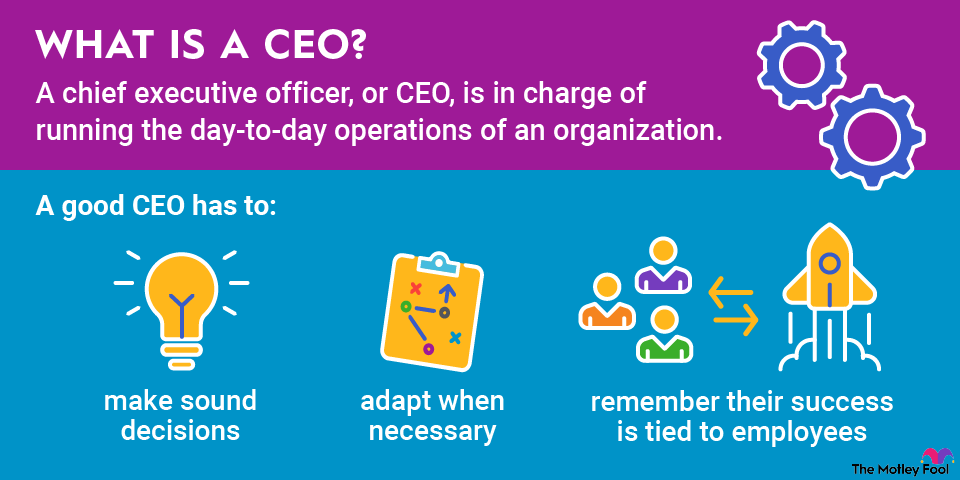 WHAT IS A CEO?

A chief executive officer, or CEO, is in charge of running the day-to-day operations of an organization.

A good CEO has to:

make sound decisions

adapt when necessary

remember their success is tied to employees

The Motley Fool