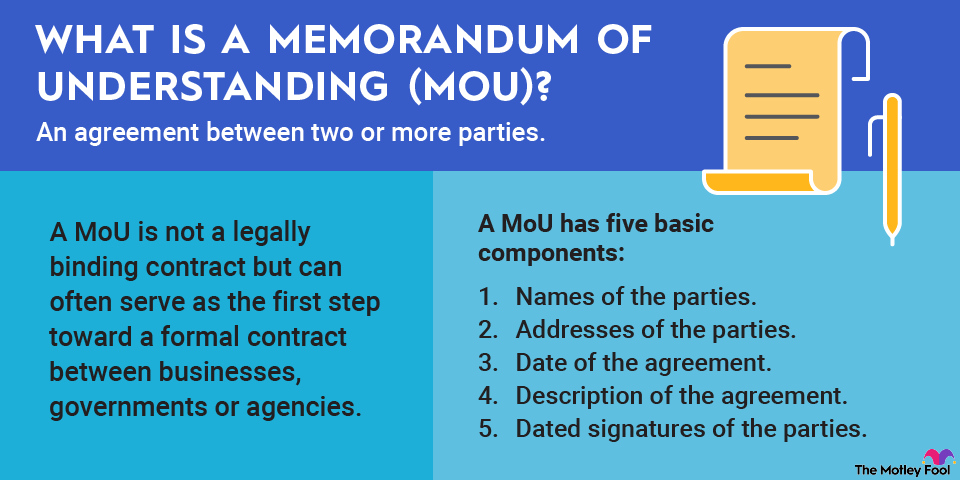 WHAT IS A MEMORANDUM OF UNDERSTANDING (MOU)?

An agreement between two or more parties.

A MoU is not a legally binding contract but can often serve as the first step toward a formal contract between businesses, governments or agencies.

A MoU has five basic components:

1. Names of the parties.
2. Addresses of the parties.
3. Date of the agreement.
4. Description of the agreement.
5. Dated signatures of the parties.

The Motley Fool