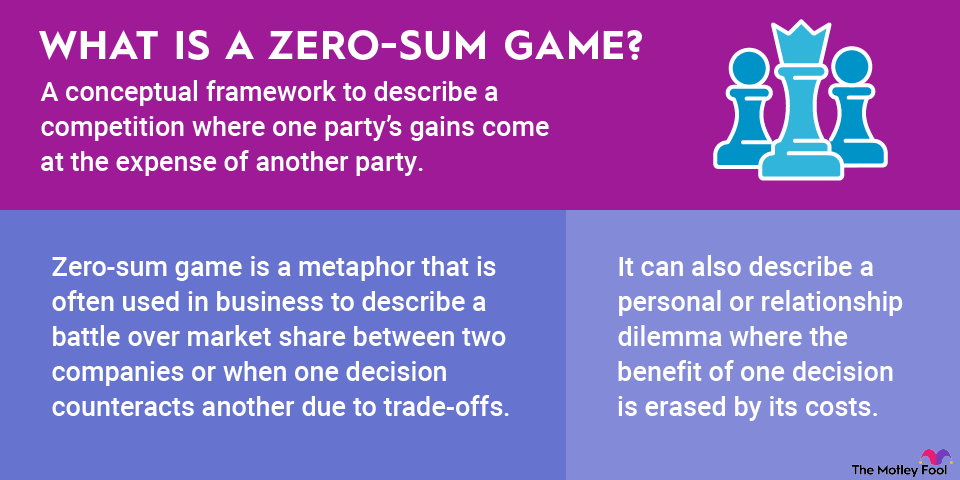 WHAT IS A ZERO-SUM GAME?

A conceptual framework to describe a competition where one party's gains come at the expense of another party.

Zero-sum game is a metaphor that is often used in business to describe a battle over market share between two companies or when one decision counteracts another due to trade-offs.

It can also describe a personal or relationship dilemma where the benefit of one decision is erased by its costs.

The Motley Fool