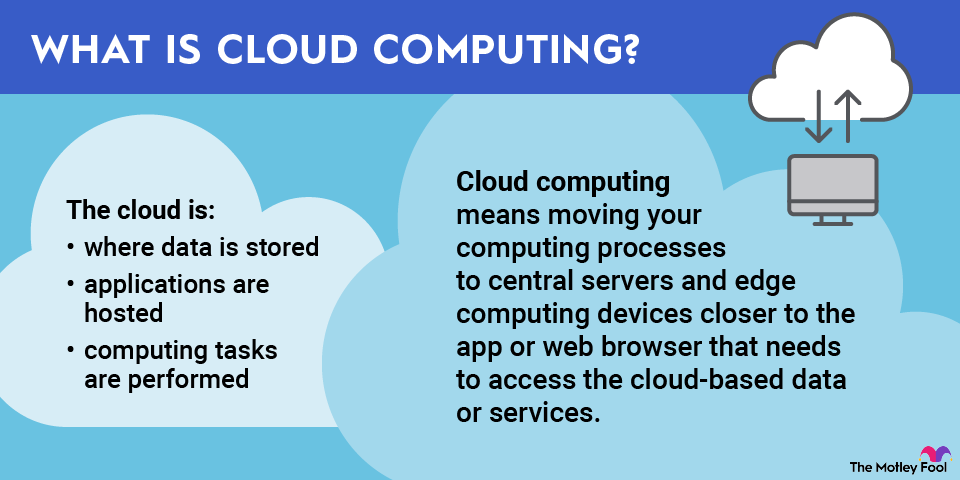 WHAT IS CLOUD COMPUTING?

The cloud is:
• where data is stored
• applications are hosted
• computing tasks are performed

Cloud computing means moving your computing processes to central servers and edge computing devices closer to the app or web browser that needs to access the cloud-based data or services.

The Motley Fool