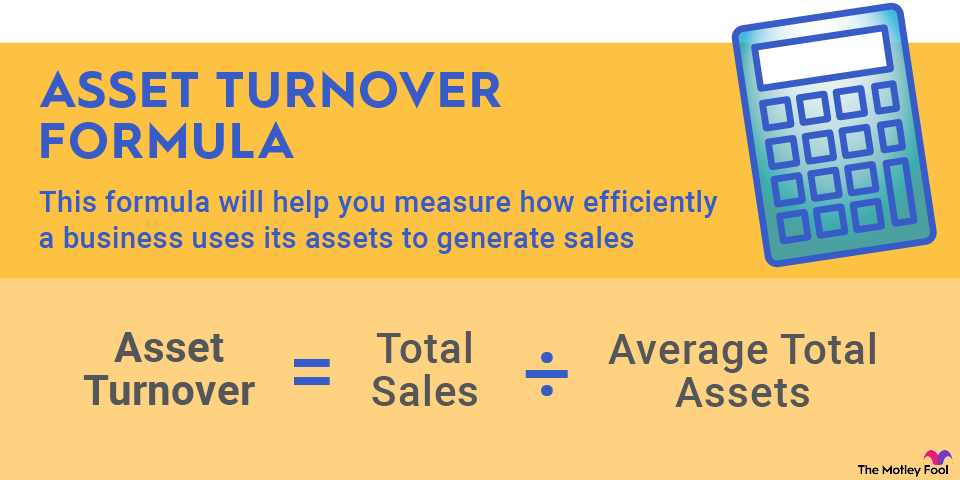 ASSET TURNOVER FORMULA

This formula will help you measure how efficiently a business uses its assets to generate sales

Asset Turnover = Total Sales ÷ Average Total Assets

The Motley Fool