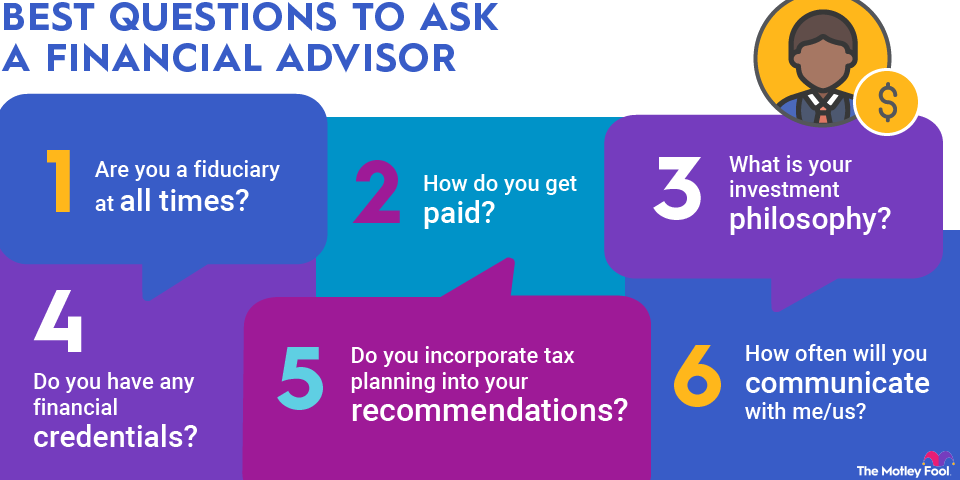 BEST QUESTIONS TO ASK A FINANCIAL ADVISOR

$

1 Are you a fiduciary at all times?

2 How do you get paid?

3 What is your investment philosophy?

4 Do you have any financial credentials?

5 Do you incorporate tax planning into your recommendations?

6 How often will you communicate with me/us?

The Motley Fool