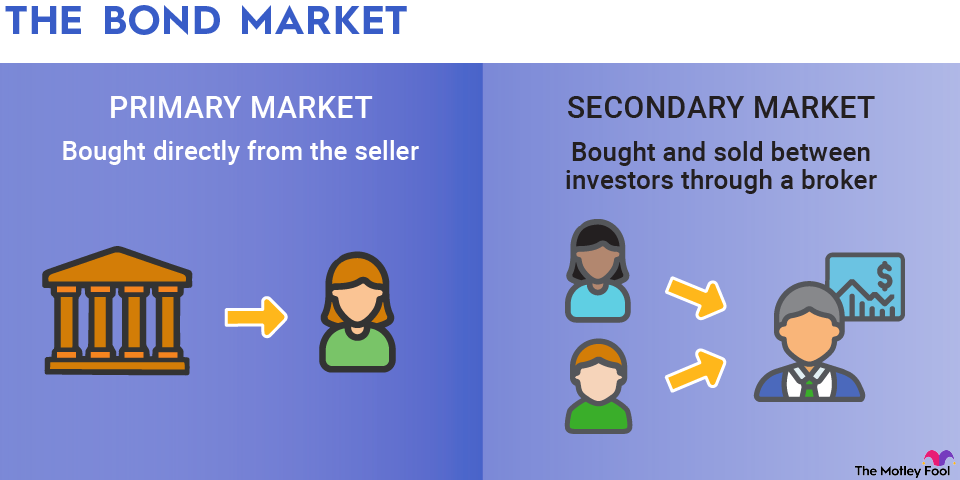 THE BOND MARKET

PRIMARY MARKET

Bought directly from the seller

SECONDARY MARKET

Bought and sold between investors through a broker

$

The Motley Fool