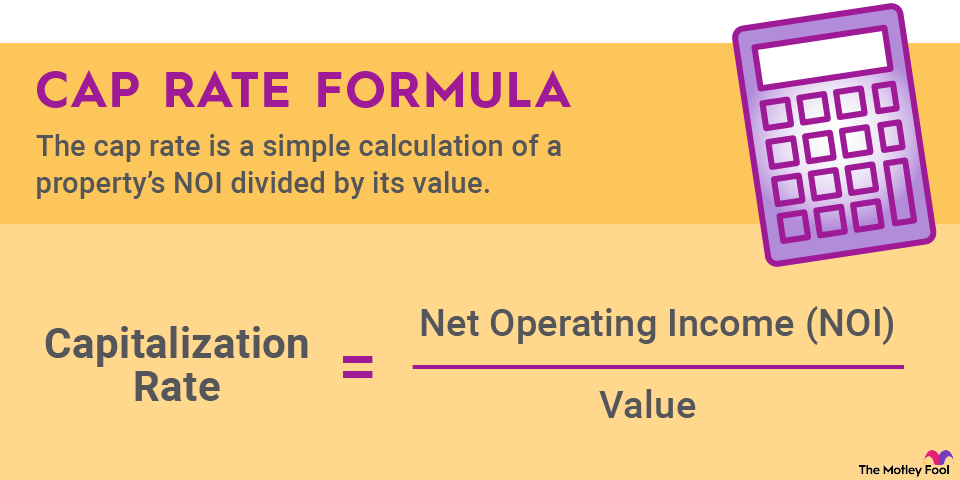 CAP RATE FORMULA

The cap rate is a simple calculation of a property's NOI divided by its value.

$\text{Capitalization Rate} = \frac{\text{Net Operating Income (NOI)}}{\text{Value}}$

The Motley Fool