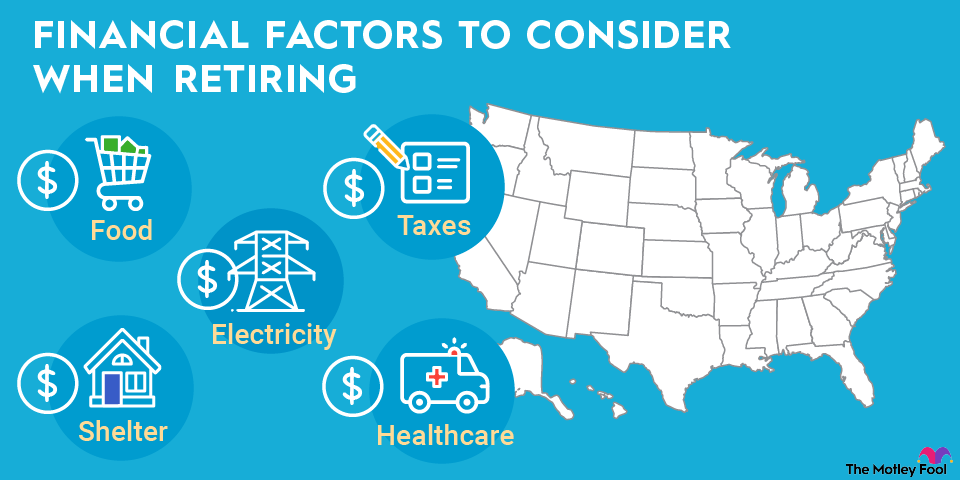 FINANCIAL FACTORS TO CONSIDER WHEN RETIRING

$
Food

$
Taxes

$
Electricity

$
Shelter

$
Healthcare

The Motley Fool