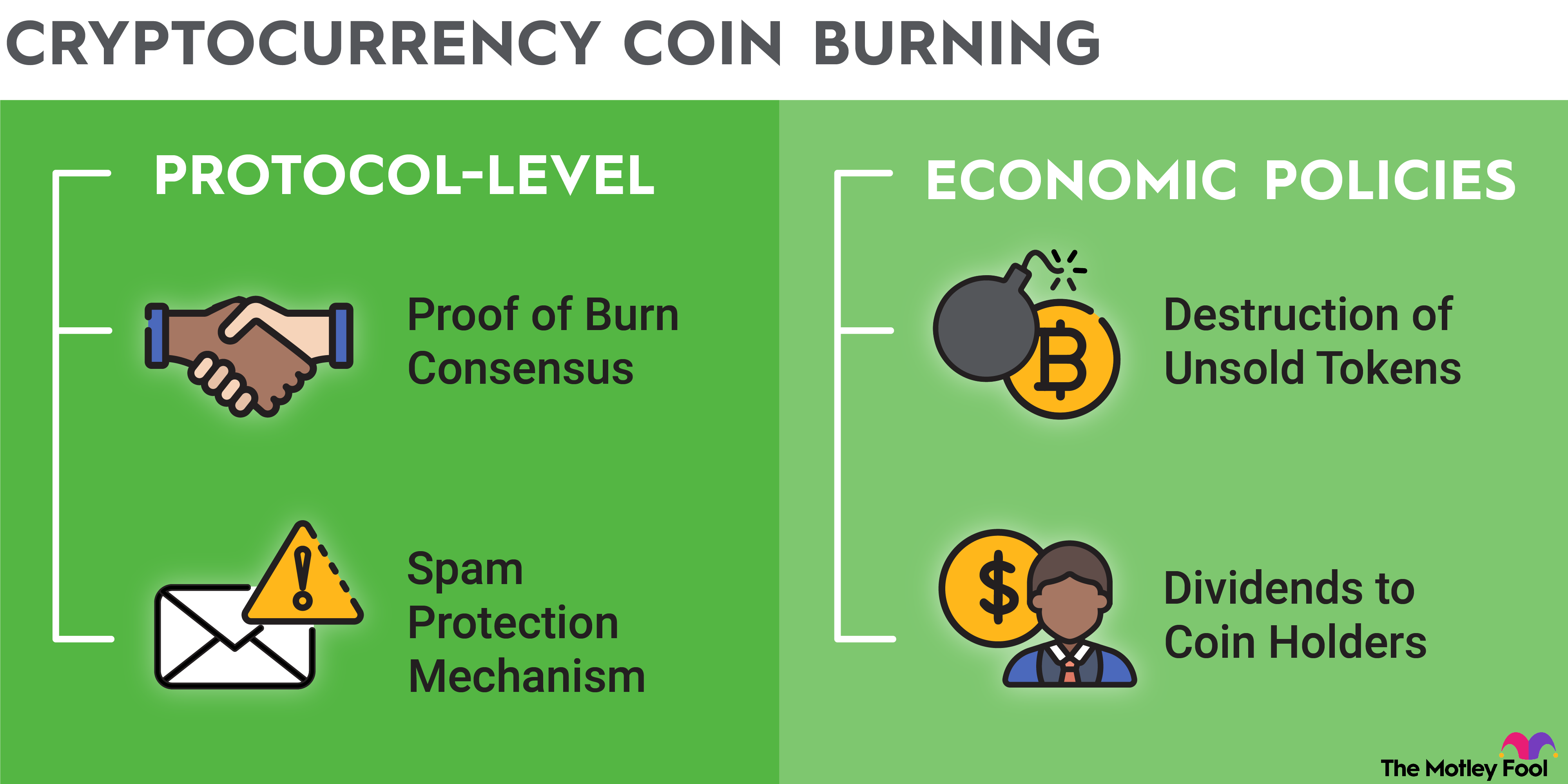 CRYPTOCURRENCY COIN BURNING

PROTOCOL-LEVEL

Proof of Burn Consensus

Spam Protection Mechanism

ECONOMIC POLICIES

Destruction of Unsold Tokens

Dividends to Coin Holders

The Motley Fool