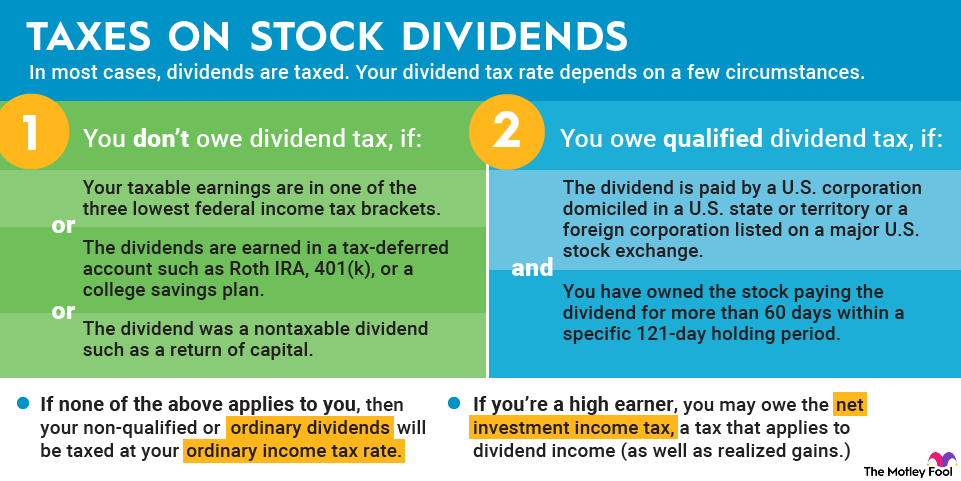 TAXES ON STOCK DIVIDENDS

In most cases, dividends are taxed. Your dividend tax rate depends on a few circumstances.

1 You don't owe dividend tax, if:

Your taxable earnings are in one of the three lowest federal income tax brackets.

or

The dividends are earned in a tax-deferred account such as Roth IRA, 401(k), or a college savings plan.

or

The dividend was a nontaxable dividend such as a return of capital.

2 You owe qualified dividend tax, if:

The dividend is paid by a U.S. corporation domiciled in a U.S. state or territory or a foreign corporation listed on a major U.S. stock exchange.

and

You have owned the stock paying the dividend for more than 60 days within a specific 121-day holding period.

If none of the above applies to you, then your non-qualified or ordinary dividends will be taxed at your ordinary income tax rate.

If you're a high earner, you may owe the net investment income tax, a tax that applies to dividend income (as well as realized gains.)

The Motley Fool