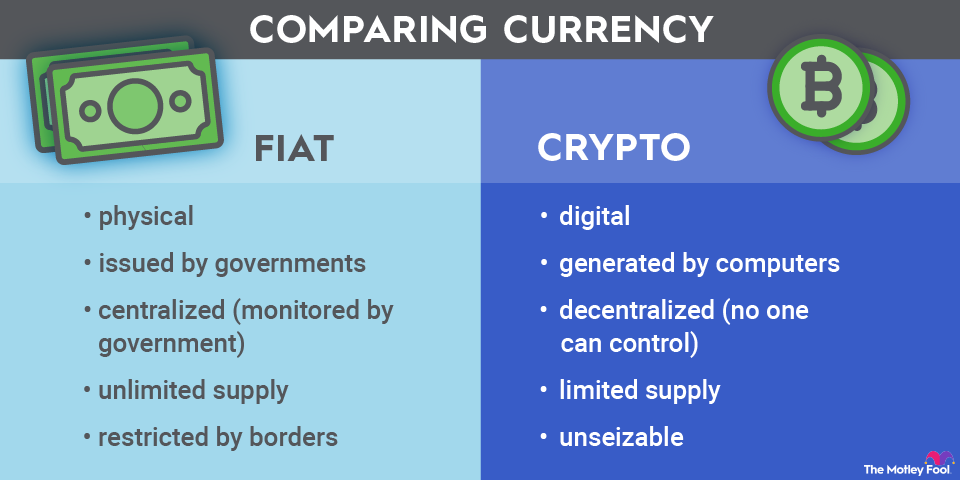 COMPARING CURRENCY

FIAT

• physical
• issued by governments
• centralized (monitored by government)
• unlimited supply
• restricted by borders

CRYPTO

• digital
• generated by computers
• decentralized (no one can control)
• limited supply
• unseizable

The Motley Fool