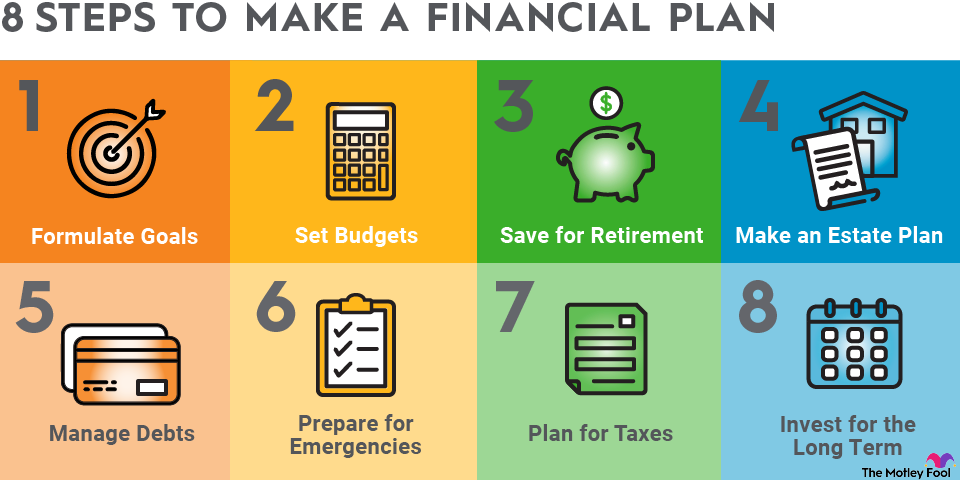 8 STEPS TO MAKE A FINANCIAL PLAN

1
Formulate Goals

2
Set Budgets

3
$
Save for Retirement

4
Make an Estate Plan

5
Manage Debts

6
Prepare for Emergencies

7
Plan for Taxes

8
Invest for the Long Term

The Motley Fool