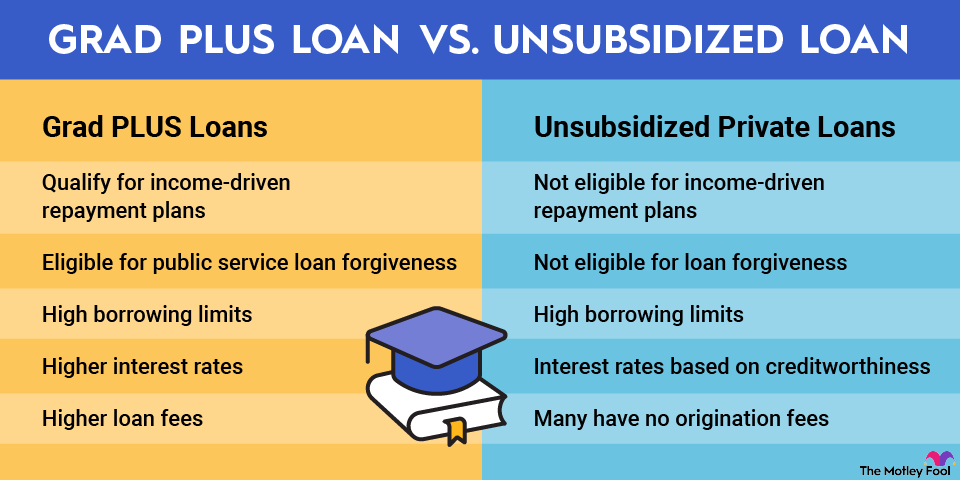 GRAD PLUS LOAN VS. UNSUBSIDIZED LOAN

| Grad PLUS Loans | Unsubsidized Private Loans |
|---|---|
| Qualify for income-driven repayment plans | Not eligible for income-driven repayment plans |
| Eligible for public service loan forgiveness | Not eligible for loan forgiveness |
| High borrowing limits | High borrowing limits |
| Higher interest rates | Interest rates based on creditworthiness |
| Higher loan fees | Many have no origination fees |

The Motley Fool