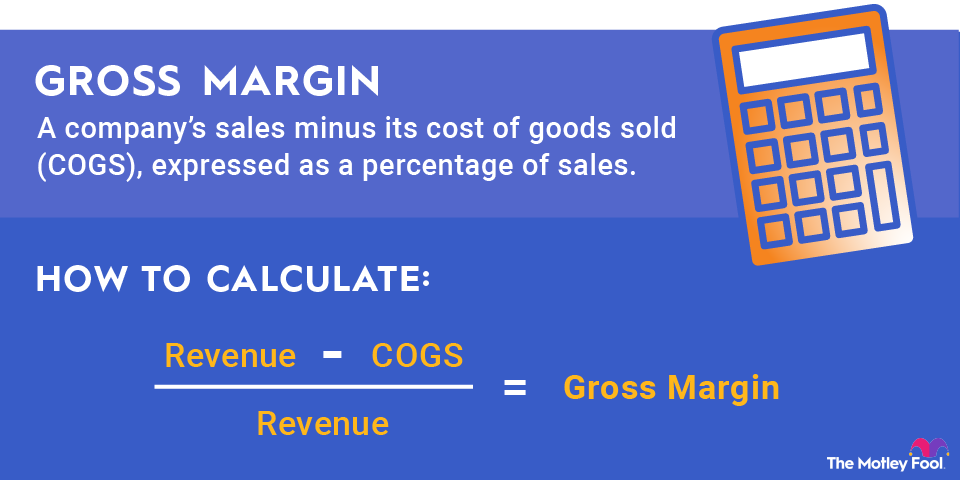 GROSS MARGIN

A company's sales minus its cost of goods sold (COGS), expressed as a percentage of sales.

HOW TO CALCULATE:

$\frac{\text{Revenue} - \text{COGS}}{\text{Revenue}} = \text{Gross Margin}$

The Motley Fool.