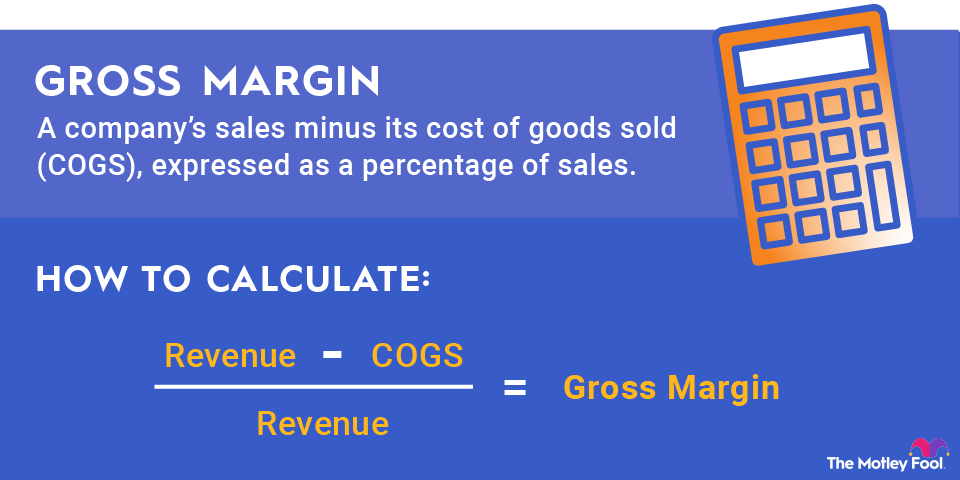 GROSS MARGIN

A company's sales minus its cost of goods sold (COGS), expressed as a percentage of sales.

HOW TO CALCULATE:

$\frac{\text{Revenue} - \text{COGS}}{\text{Revenue}} = \text{Gross Margin}$

The Motley Fool.