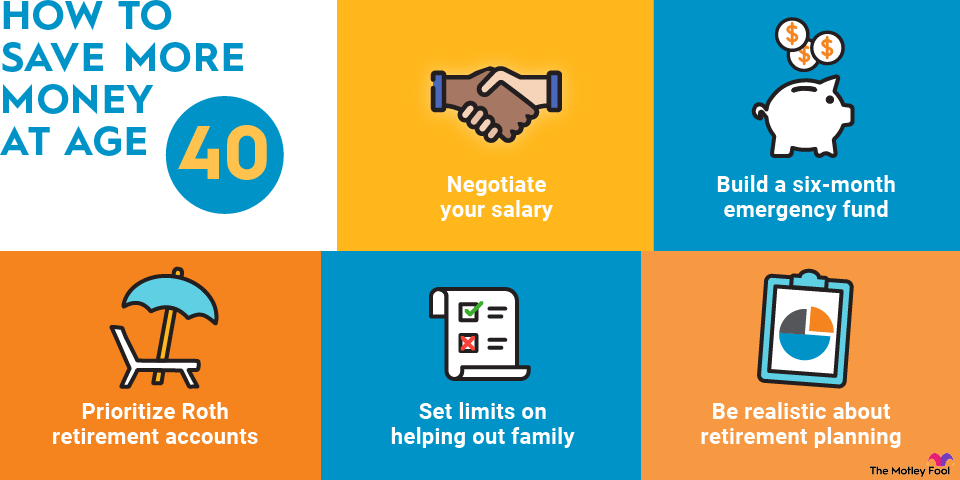 HOW TO SAVE MORE MONEY AT AGE 40

Negotiate your salary

Build a six-month emergency fund

Prioritize Roth retirement accounts

Set limits on helping out family

Be realistic about retirement planning

The Motley Fool