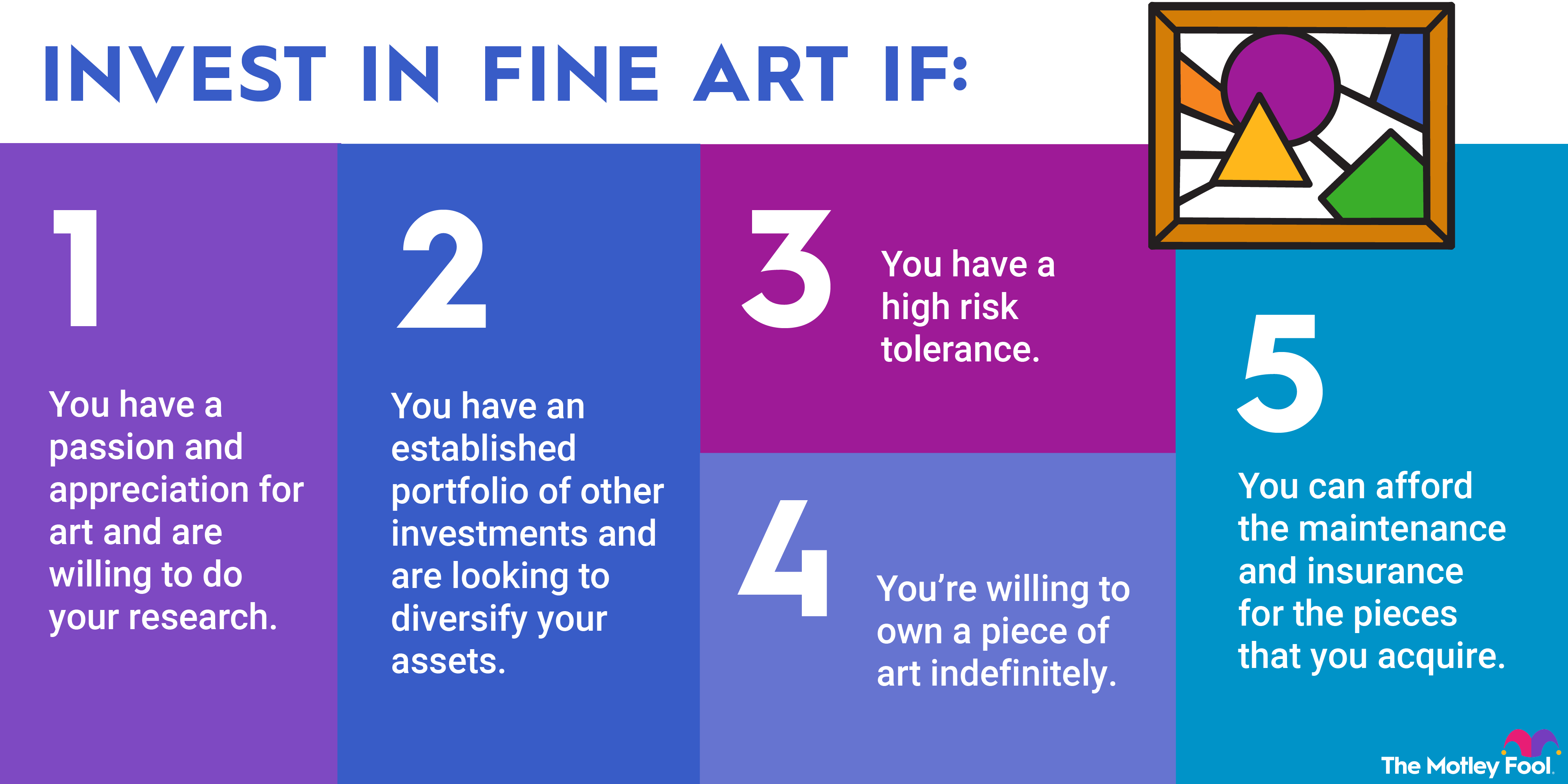 INVEST IN FINE ART IF:

1

You have a passion and appreciation for art and are willing to do your research.

2

You have an established portfolio of other investments and are looking to diversify your assets.

3

You have a high risk tolerance.

4

You're willing to own a piece of art indefinitely.

5

You can afford the maintenance and insurance for the pieces that you acquire.

The Motley Fool.