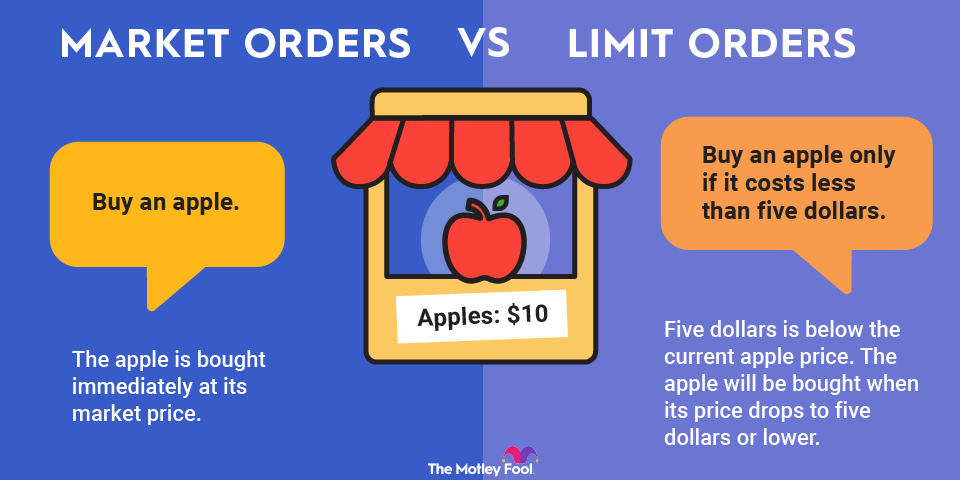 MARKET ORDERS VS LIMIT ORDERS

Buy an apple.

The apple is bought immediately at its market price.

Apples: $10

Buy an apple only if it costs less than five dollars.

Five dollars is below the current apple price. The apple will be bought when its price drops to five dollars or lower.

The Motley Fool