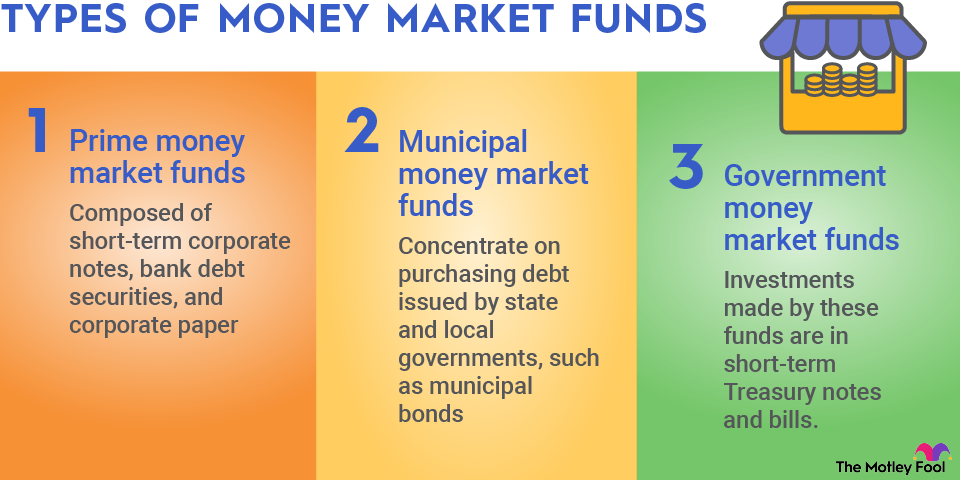 TYPES OF MONEY MARKET FUNDS

1 Prime money market funds

Composed of short-term corporate notes, bank debt securities, and corporate paper

2 Municipal money market funds

Concentrate on purchasing debt issued by state and local governments, such as municipal bonds

3 Government money market funds

Investments made by these funds are in short-term Treasury notes and bills.

The Motley Fool