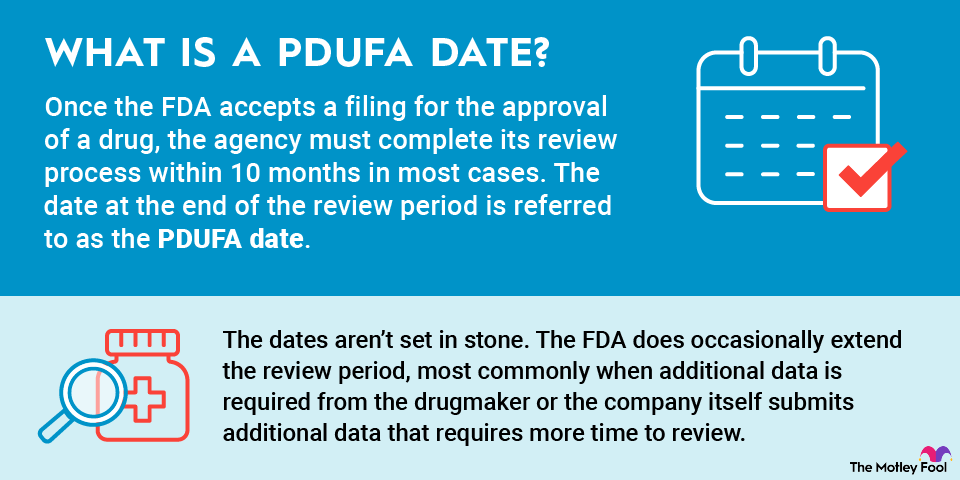 WHAT IS A PDUFA DATE?

Once the FDA accepts a filing for the approval of a drug, the agency must complete its review process within 10 months in most cases. The date at the end of the review period is referred to as the PDUFA date.

The dates aren't set in stone. The FDA does occasionally extend the review period, most commonly when additional data is required from the drugmaker or the company itself submits additional data that requires more time to review.

The Motley Fool