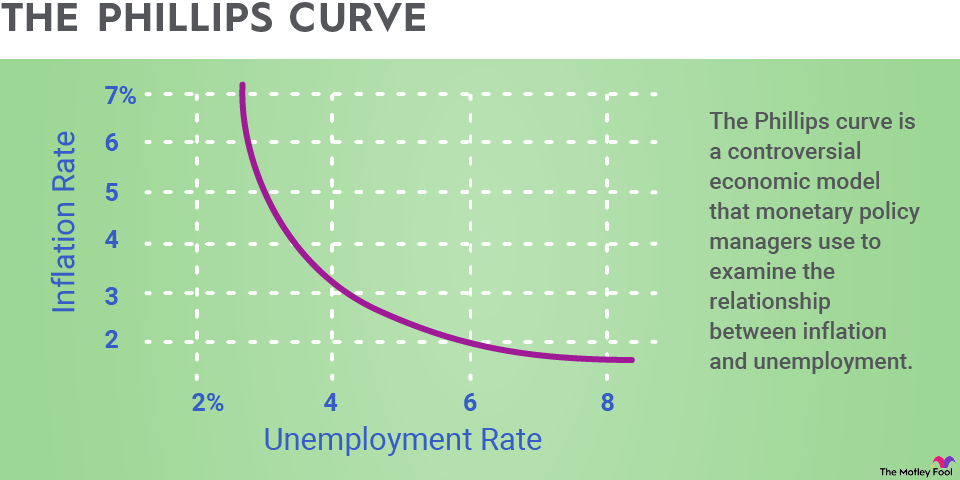 THE PHILLIPS CURVE

Inflation Rate

7%
6
5
4
3
2

2%
4
6
8

Unemployment Rate

The Phillips curve is a controversial economic model that monetary policy managers use to examine the relationship between inflation and unemployment.

The Motley Fool