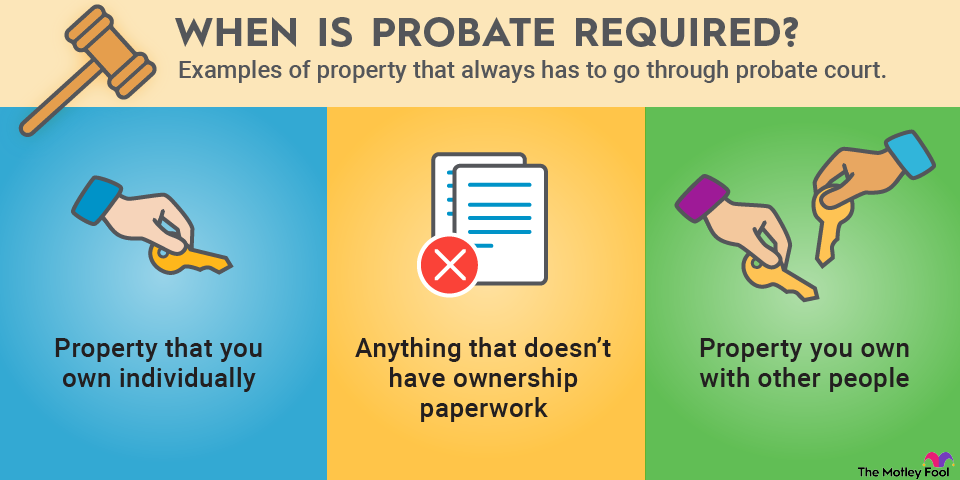 WHEN IS PROBATE REQUIRED?
Examples of property that always has to go through probate court.

Property that you own individually

Anything that doesn't have ownership paperwork

Property you own with other people

The Motley Fool