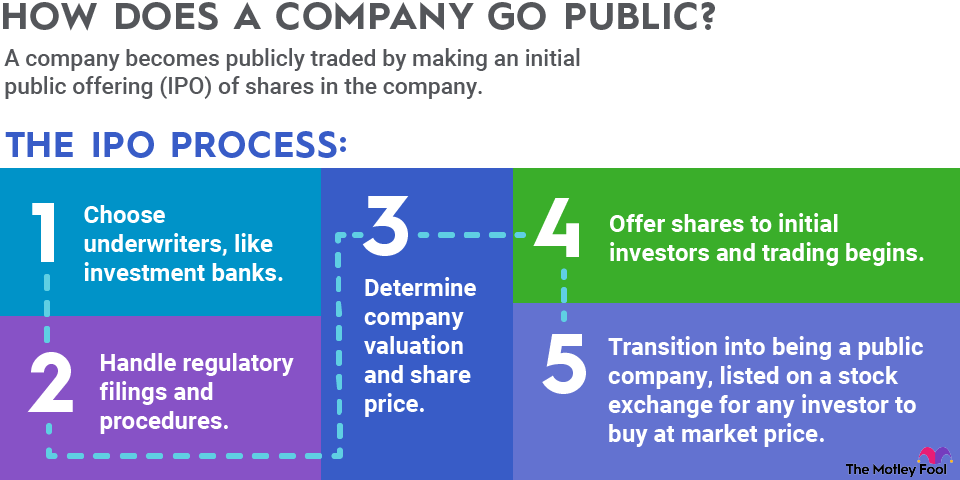 HOW DOES A COMPANY GO PUBLIC?

A company becomes publicly traded by making an initial public offering (IPO) of shares in the company.

THE IPO PROCESS:

1 Choose underwriters, like investment banks.

2 Handle regulatory filings and procedures.

3 Determine company valuation and share price.

4 Offer shares to initial investors and trading begins.

5 Transition into being a public company, listed on a stock exchange for any investor to buy at market price.

The Motley Fool