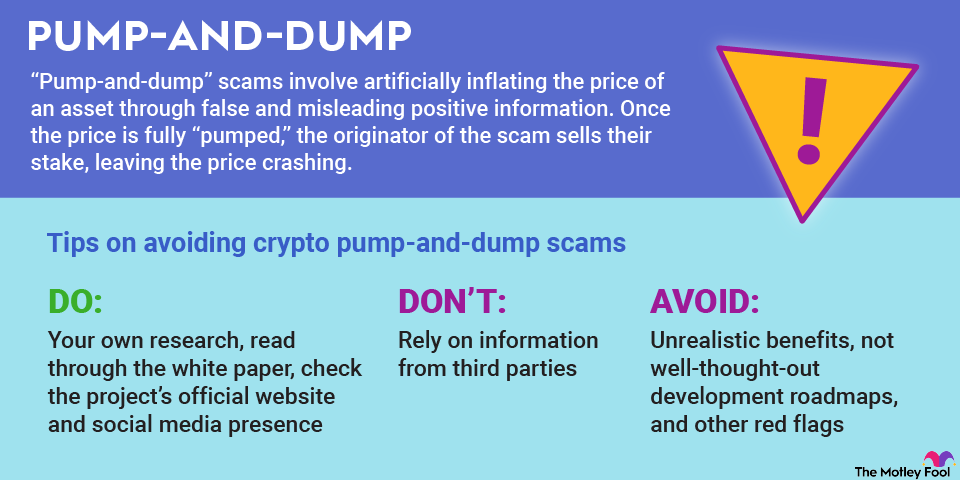 PUMP-AND-DUMP

“Pump-and-dump” scams involve artificially inflating the price of an asset through false and misleading positive information. Once the price is fully “pumped,” the originator of the scam sells their stake, leaving the price crashing.

!

Tips on avoiding crypto pump-and-dump scams

DO:

Your own research, read through the white paper, check the project’s official website and social media presence

DON’T:

Rely on information from third parties

AVOID:

Unrealistic benefits, not well-thought-out development roadmaps, and other red flags

The Motley Fool