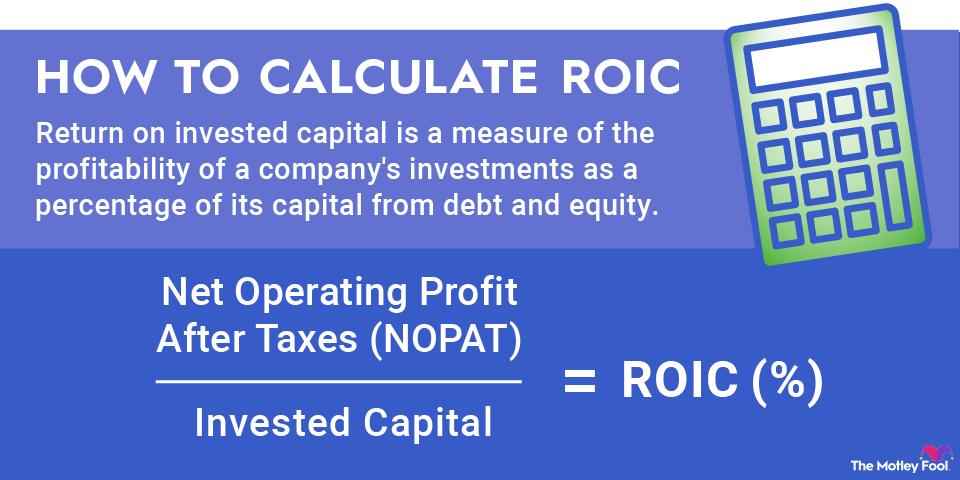 HOW TO CALCULATE ROIC

Return on invested capital is a measure of the profitability of a company's investments as a percentage of its capital from debt and equity.

$\frac{\text{Net Operating Profit After Taxes (NOPAT)}}{\text{Invested Capital}} = \text{ROIC (\%)}$

The Motley Fool