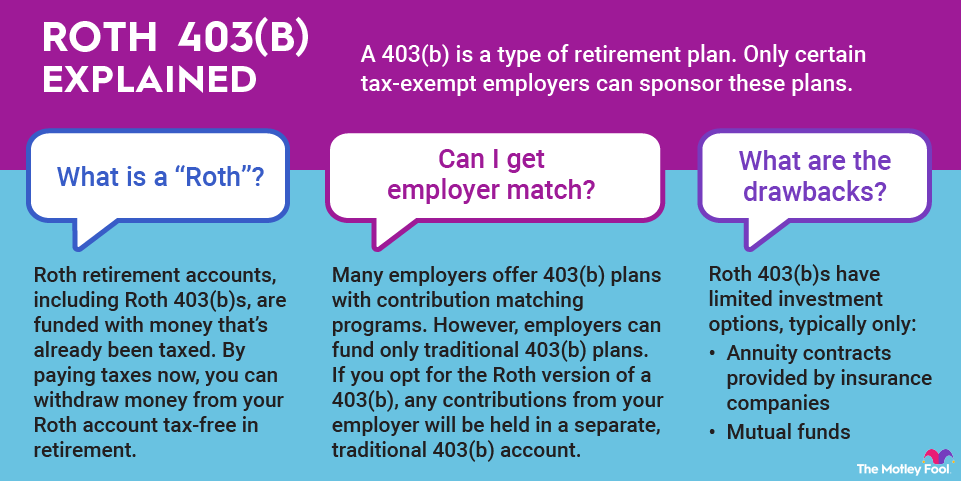 ROTH 403(B) EXPLAINED

A 403(b) is a type of retirement plan. Only certain tax-exempt employers can sponsor these plans.

What is a “Roth”?

Roth retirement accounts, including Roth 403(b)s, are funded with money that’s already been taxed. By paying taxes now, you can withdraw money from your Roth account tax-free in retirement.

Can I get employer match?

Many employers offer 403(b) plans with contribution matching programs. However, employers can fund only traditional 403(b) plans. If you opt for the Roth version of a 403(b), any contributions from your employer will be held in a separate, traditional 403(b) account.

What are the drawbacks?

Roth 403(b)s have limited investment options, typically only:
• Annuity contracts provided by insurance companies
• Mutual funds

The Motley Fool