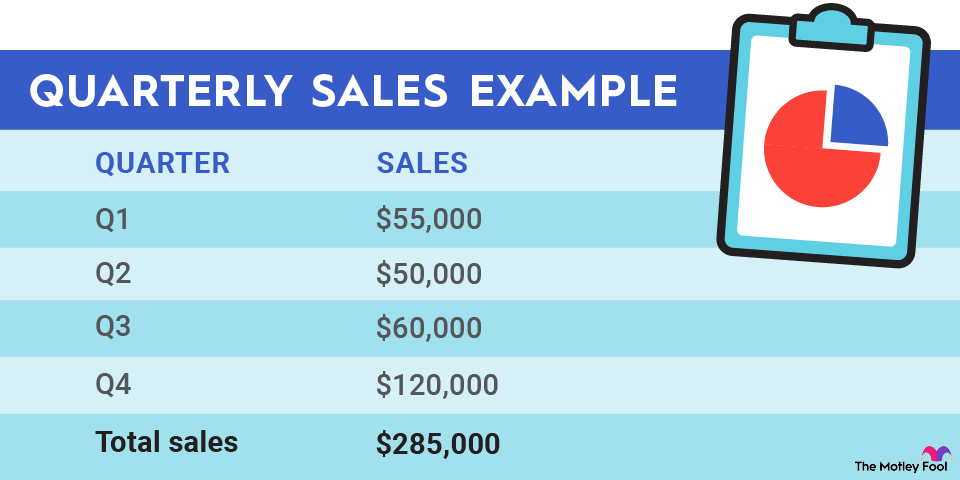 QUARTERLY SALES EXAMPLE

| QUARTER | SALES |
|---|---|
| Q1 | \$55,000 |
| Q2 | \$50,000 |
| Q3 | \$60,000 |
| Q4 | \$120,000 |
| Total sales | \$285,000 |

The Motley Fool