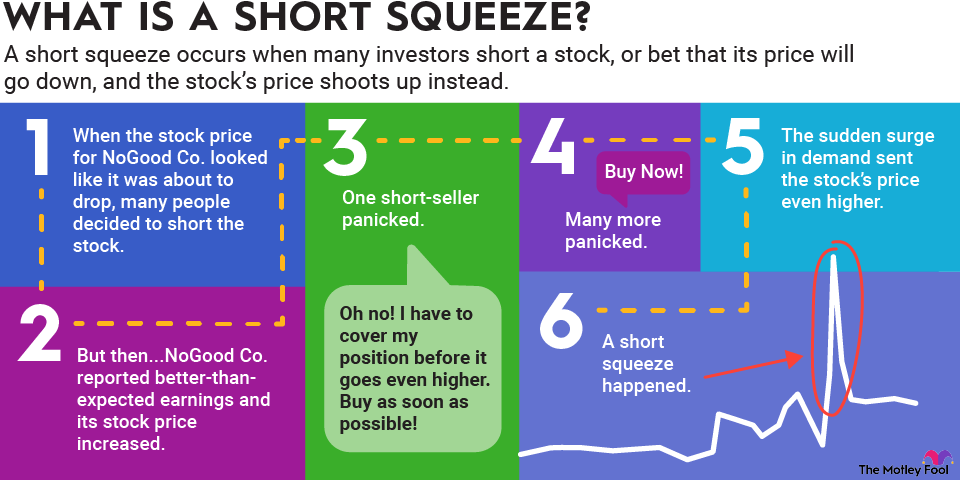 WHAT IS A SHORT SQUEEZE?

A short squeeze occurs when many investors short a stock, or bet that its price will go down, and the stock's price shoots up instead.

1 When the stock price for NoGood Co. looked like it was about to drop, many people decided to short the stock.

2 But then...NoGood Co. reported better-than-expected earnings and its stock price increased.

3 One short-seller panicked.

Oh no! I have to cover my position before it goes even higher. Buy as soon as possible!

4 Buy Now!

Many more panicked.

5 The sudden surge in demand sent the stock's price even higher.

6 A short squeeze happened.

The Motley Fool