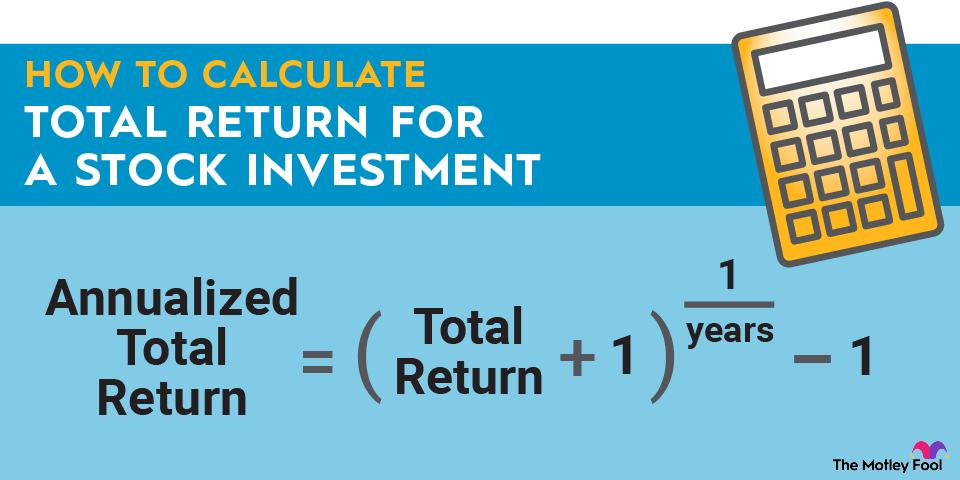 HOW TO CALCULATE
TOTAL RETURN FOR A STOCK INVESTMENT

$\text{Annualized Total Return} = \left(\text{Total Return} + 1\right)^{\frac{1}{\text{years}}} - 1$

The Motley Fool