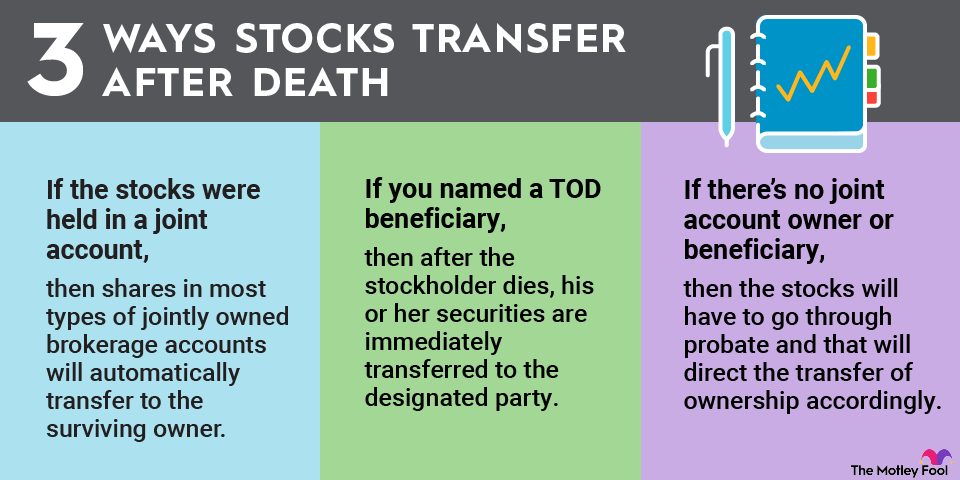 3 WAYS STOCKS TRANSFER AFTER DEATH

If the stocks were held in a joint account,

then shares in most types of jointly owned brokerage accounts will automatically transfer to the surviving owner.

If you named a TOD beneficiary,

then after the stockholder dies, his or her securities are immediately transferred to the designated party.

If there's no joint account owner or beneficiary,

then the stocks will have to go through probate and that will direct the transfer of ownership accordingly.

The Motley Fool