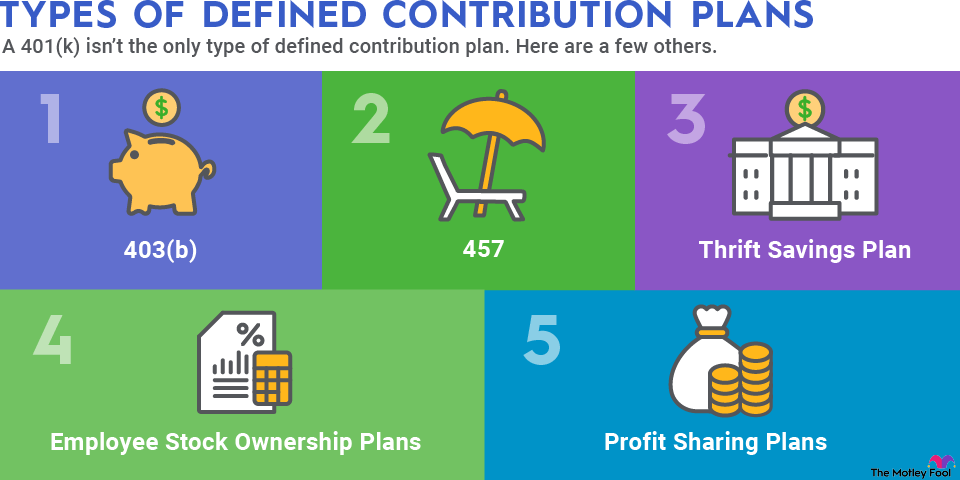 TYPES OF DEFINED CONTRIBUTION PLANS

A 401(k) isn't the only type of defined contribution plan. Here are a few others.

1

$

403(b)

2

457

3

$

Thrift Savings Plan

4

%

Employee Stock Ownership Plans

5

Profit Sharing Plans

The Motley Fool