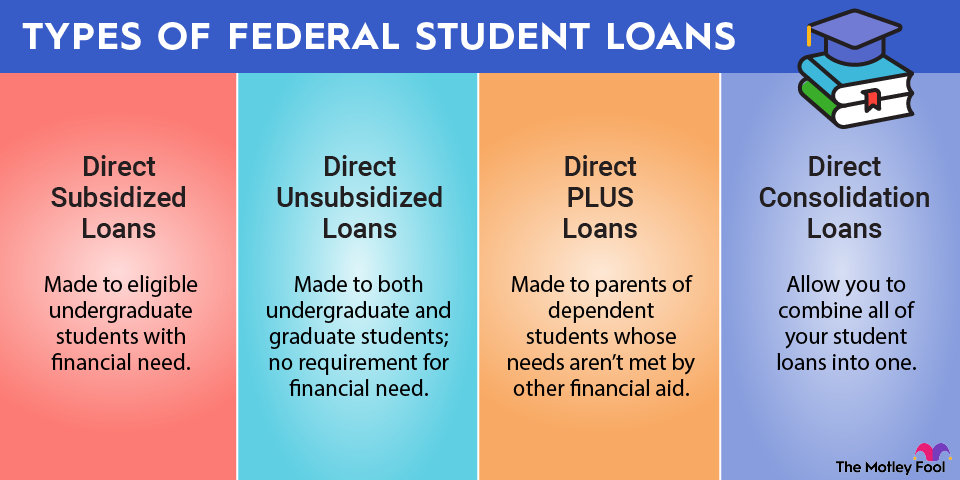 TYPES OF FEDERAL STUDENT LOANS

Direct Subsidized Loans

Made to eligible undergraduate students with financial need.

Direct Unsubsidized Loans

Made to both undergraduate and graduate students; no requirement for financial need.

Direct PLUS Loans

Made to parents of dependent students whose needs aren't met by other financial aid.

Direct Consolidation Loans

Allow you to combine all of your student loans into one.

The Motley Fool