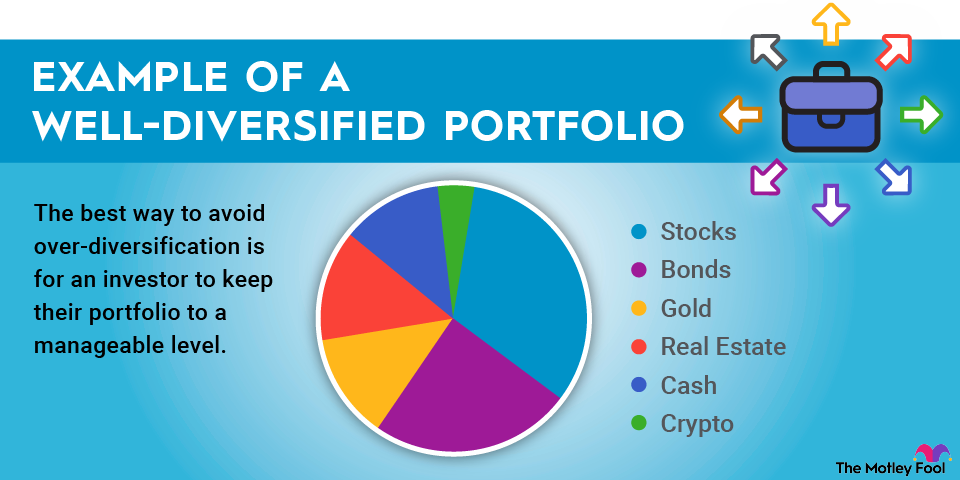 EXAMPLE OF A WELL-DIVERSIFIED PORTFOLIO

The best way to avoid over-diversification is for an investor to keep their portfolio to a manageable level.

Stocks
Bonds
Gold
Real Estate
Cash
Crypto

The Motley Fool