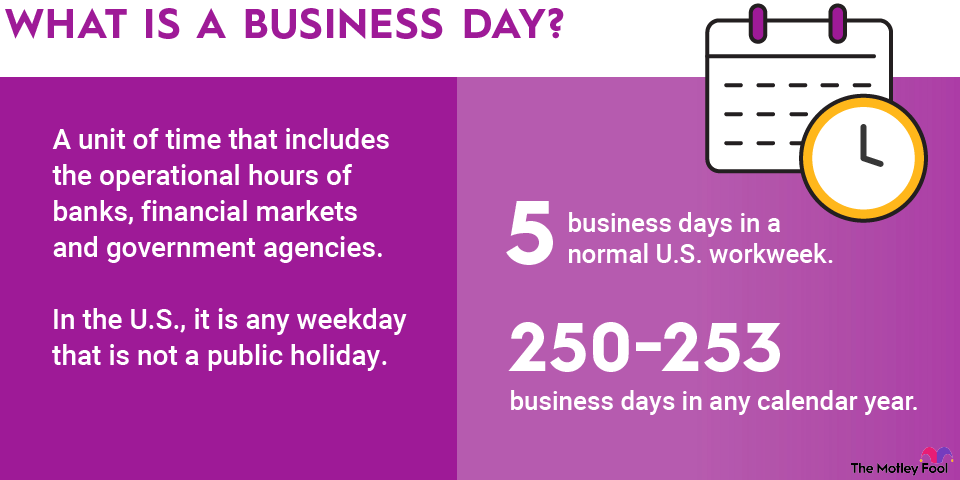 WHAT IS A BUSINESS DAY?

A unit of time that includes the operational hours of banks, financial markets and government agencies.

In the U.S., it is any weekday that is not a public holiday.

5 business days in a normal U.S. workweek.

250-253 business days in any calendar year.

The Motley Fool