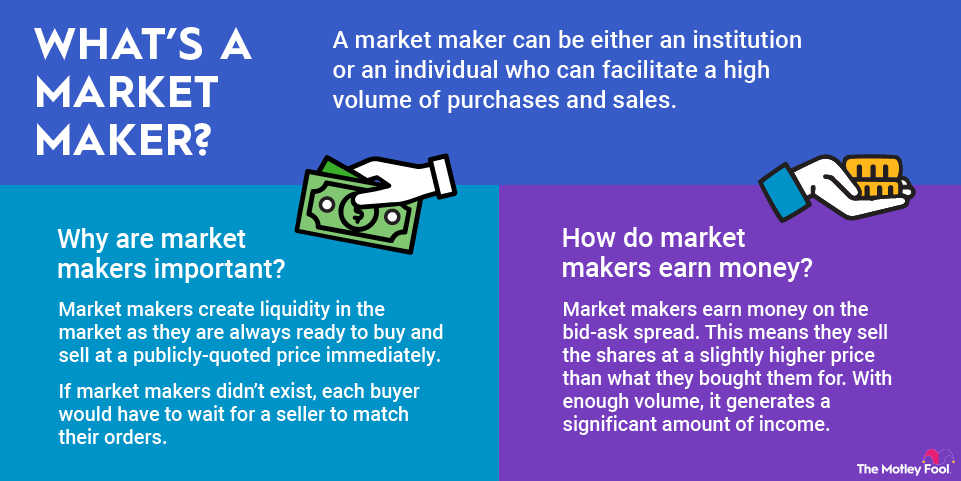 WHAT'S A MARKET MAKER?

A market maker can be either an institution or an individual who can facilitate a high volume of purchases and sales.

Why are market makers important?

Market makers create liquidity in the market as they are always ready to buy and sell at a publicly-quoted price immediately.

If market makers didn't exist, each buyer would have to wait for a seller to match their orders.

How do market makers earn money?

Market makers earn money on the bid-ask spread. This means they sell the shares at a slightly higher price than what they bought them for. With enough volume, it generates a significant amount of income.

The Motley Fool