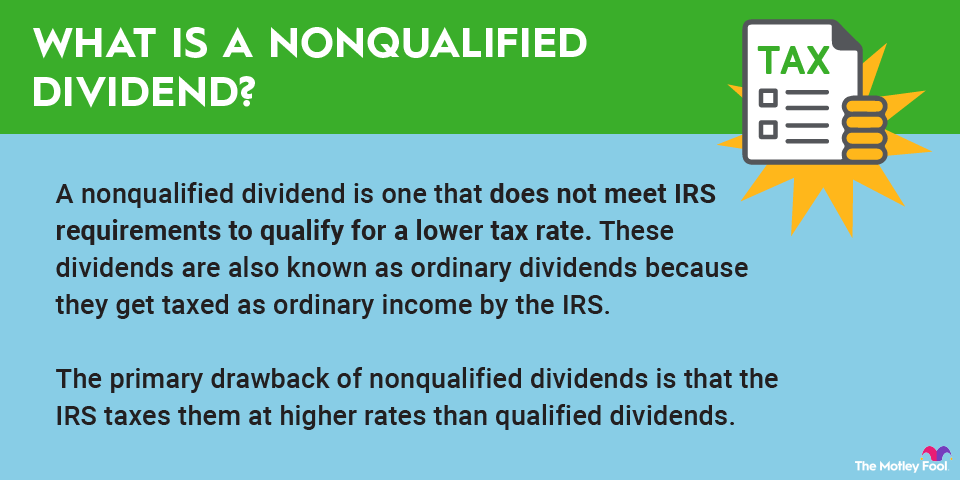 WHAT IS A NONQUALIFIED DIVIDEND?

TAX

A nonqualified dividend is one that does not meet IRS requirements to qualify for a lower tax rate. These dividends are also known as ordinary dividends because they get taxed as ordinary income by the IRS.

The primary drawback of nonqualified dividends is that the IRS taxes them at higher rates than qualified dividends.

The Motley Fool