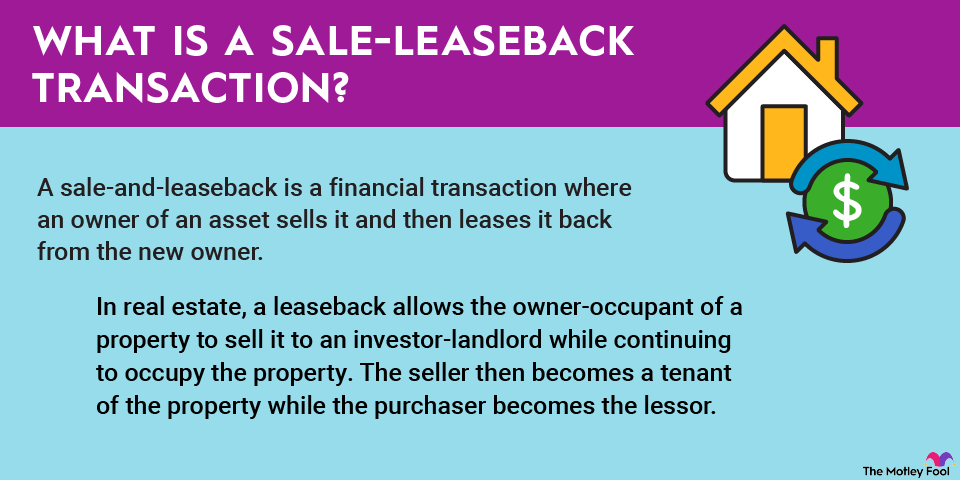 WHAT IS A SALE-LEASEBACK TRANSACTION?

$

A sale-and-leaseback is a financial transaction where an owner of an asset sells it and then leases it back from the new owner.

In real estate, a leaseback allows the owner-occupant of a property to sell it to an investor-landlord while continuing to occupy the property. The seller then becomes a tenant of the property while the purchaser becomes the lessor.

The Motley Fool